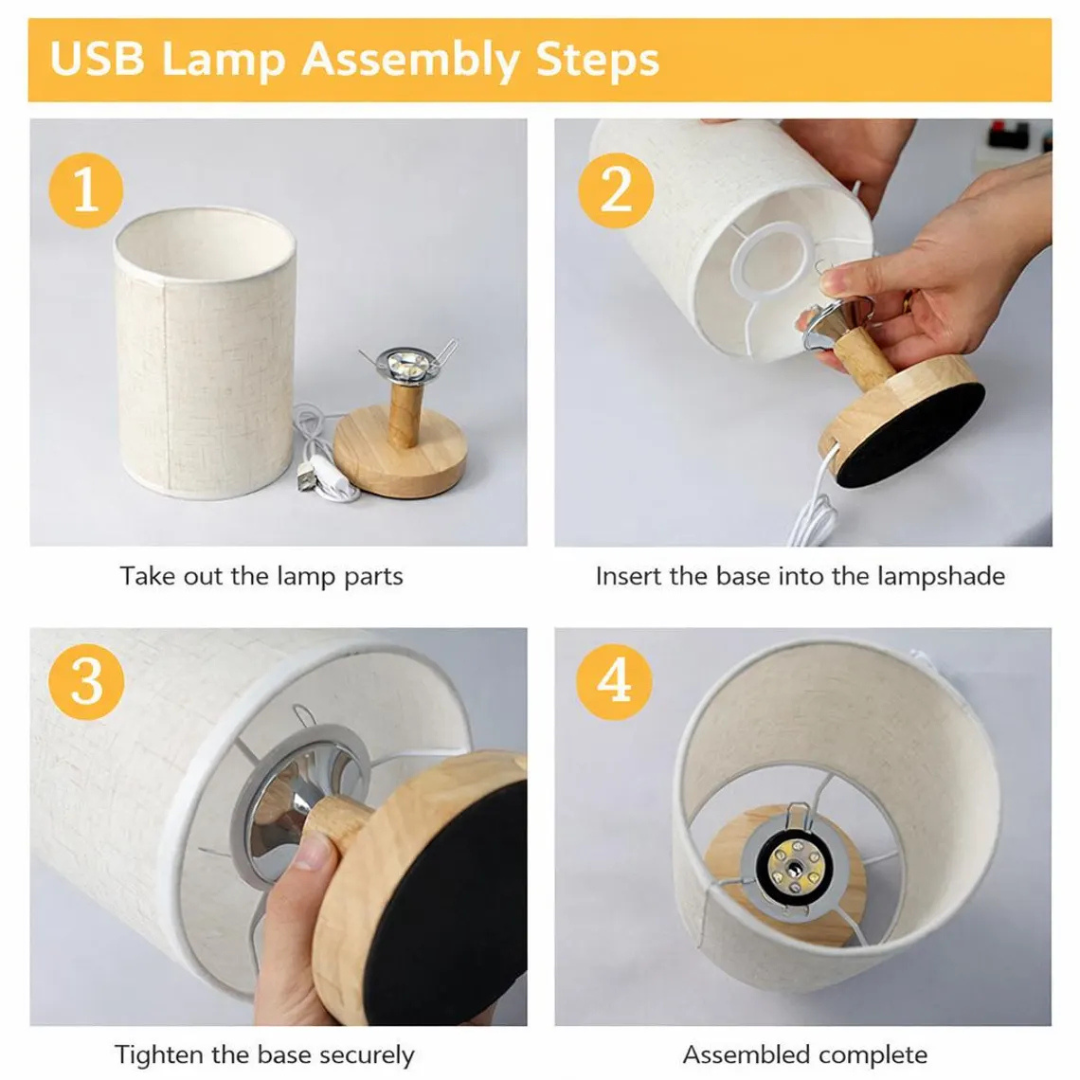 USB Lamp Assembly Steps

1

Take out the lamp parts

2

Insert the base into the lampshade

3

Tighten the base securely

4

Assembled complete